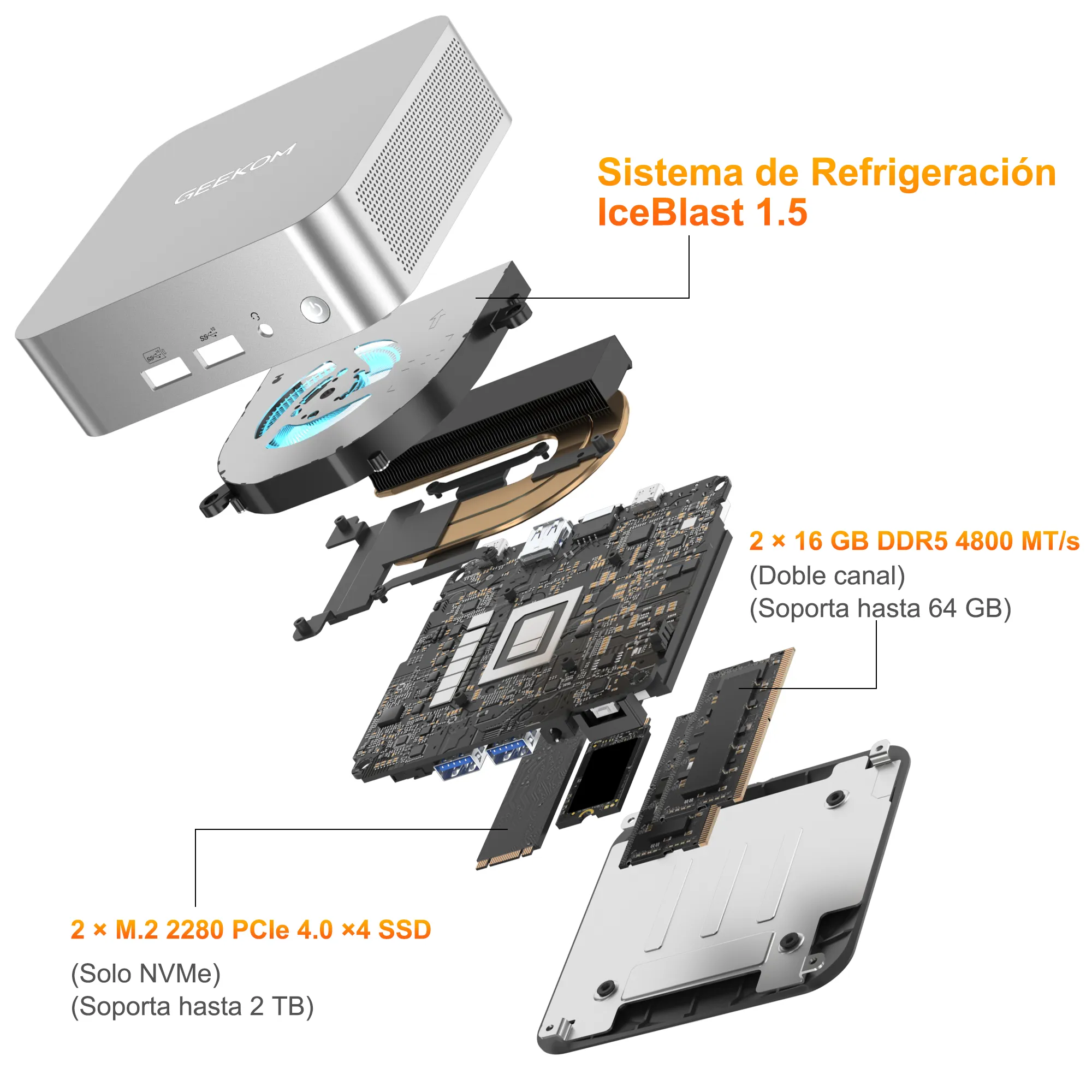 GEEKOM

Sistema de Refrigeración IceBlast 1.5

2 × 16 GB DDR5 4800 MT/s
(Doble canal)
(Soporta hasta 64 GB)

2 × M.2 2280 PCIe 4.0 ×4 SSD
(Solo NVMe)
(Soporta hasta 2 TB)